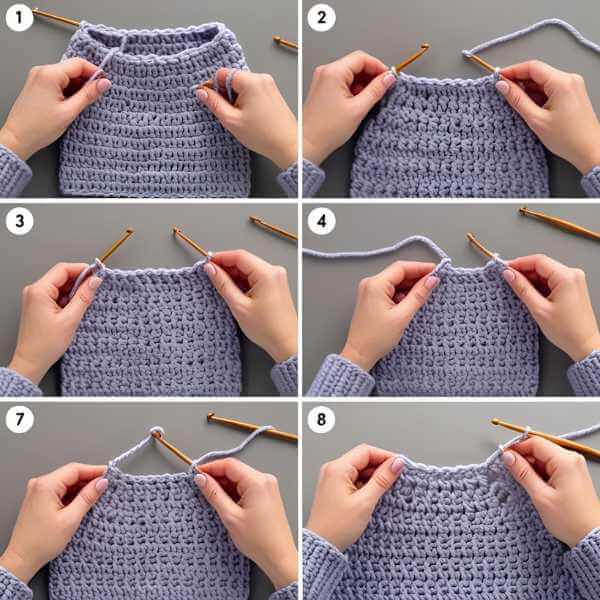 1

2

3

4

7

8